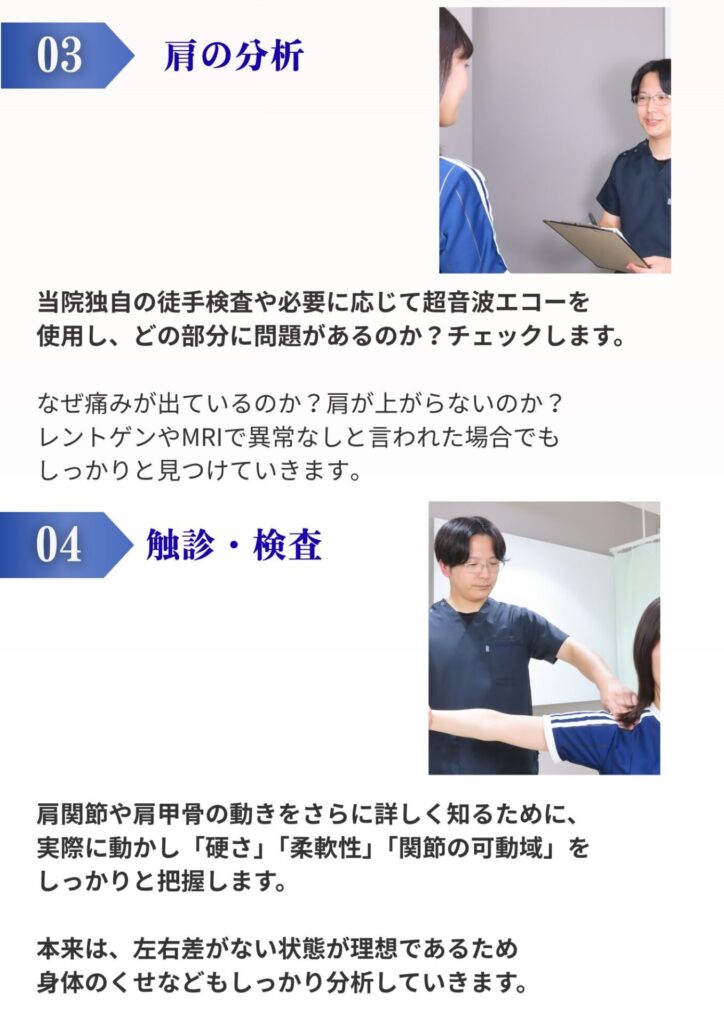 03 肩の分析

当院独自の徒手検査や必要に応じて超音波エコーを使用し、どの部分に問題があるのか？チェックします。

なぜ痛みが出ているのか？肩が上がらないのか？レントゲンやMRIで異常なしと言われた場合でもしっかりと見つけていきます。

04 触診・検査

肩関節や肩甲骨の動きをさらに詳しく知るために、実際に動かし「硬さ」「柔軟性」「関節の可動域」をしっかりと把握します。

本来は、左右差がない状態が理想であるため身体のくせなどもしっかり分析していきます。